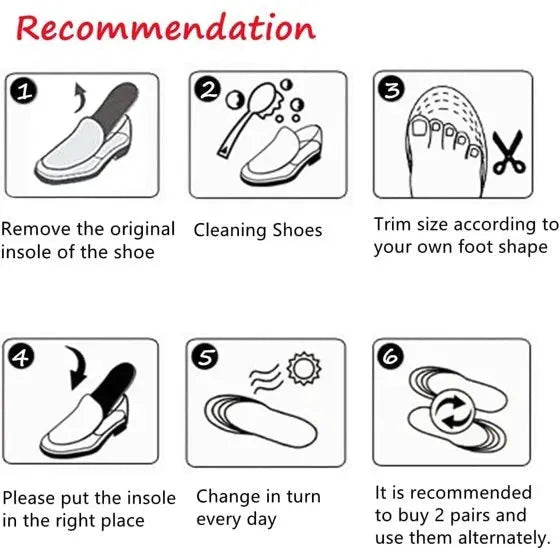 Recommendation

1

Remove the original insole of the shoe

2

Cleaning Shoes

3

Trim size according to your own foot shape

4

Please put the insole in the right place

5

Change in turn every day

6

It is recommended to buy 2 pairs and use them alternately.